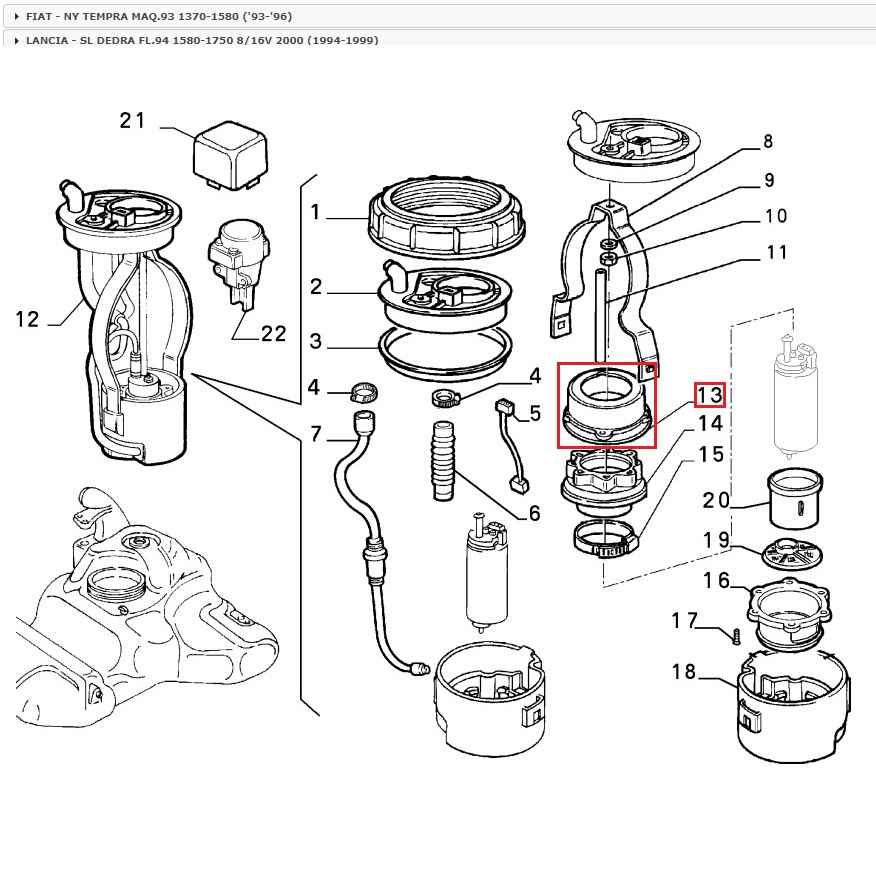 FIAT - NY TEMPRA MAQ.93 1370-1580 ('93-'96)

LANCIA - SL DEDRA FL.94 1580-1750 8/16V 2000 (1994-1999)

21
12
22
1
2
3
4
7
4
5
6
8
9
10
11
13
14
15
20
19
16
17
18